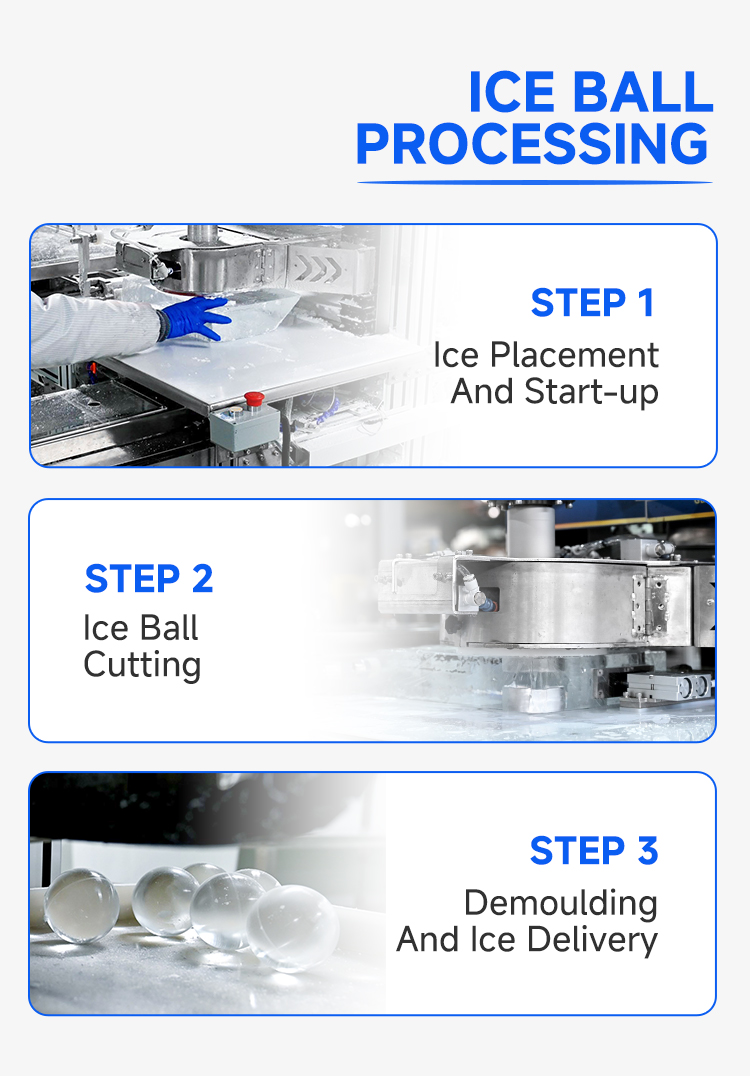 ICE BALL PROCESSING

STEP 1
Ice Placement And Start-up

STEP 2
Ice Ball Cutting

STEP 3
Demoulding And Ice Delivery